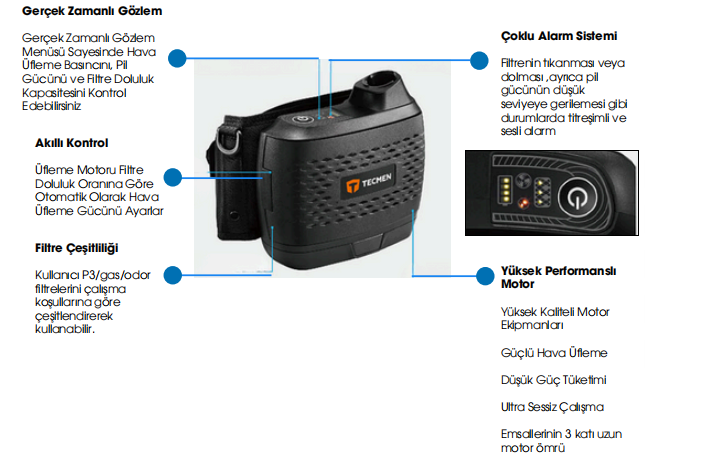 Gerçek Zamanlı Gözlem

Gerçek Zamanlı Gözlem Menüsü Sayesinde Hava Üfleme Basıncını, Pil Gücünü ve Filtre Doluluk Kapasitesini Kontrol Edebilirsiniz

Akıllı Kontrol

Üfleme Motoru Filtre Doluluk Oranına Göre Otomatik Olarak Hava Üfleme Gücünü Ayarlar

Filtre Çeşitliliği

Kullanıcı P3/gas/odor filtrelerini çalışma koşullarına göre çeşitlendirerek kullanabilir.

TECMEN

Çoklu Alarm Sistemi

Filtrenin tıkanması veya dolması ,ayrıca pil gücünün düşük seviyeye gerilemesi gibi durumlarda titreşimli ve sesli alarm

Yüksek Performanslı Motor

Yüksek Kaliteli Motor Ekipmanları

Güçlü Hava Üfleme

Düşük Güç Tüketimi

Ultra Sessiz Çalışma

Emsallerinin 3 katı uzun motor ömrü